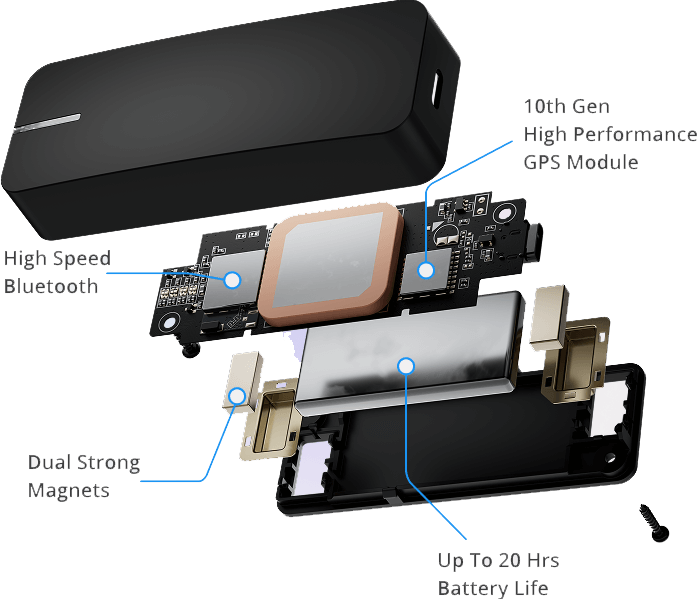 10th Gen
High Performance
GPS Module

High Speed
Bluetooth

Dual Strong
Magnets

Up To 20 Hrs
Battery Life